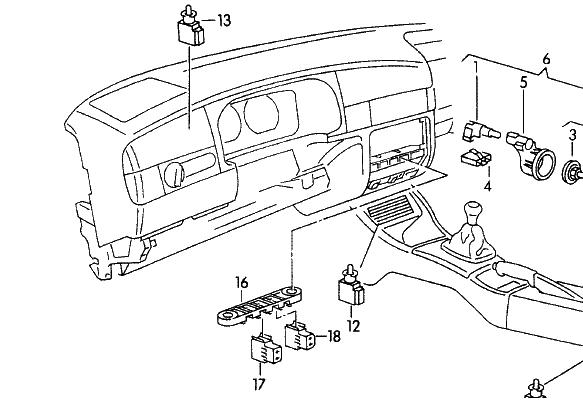 13
6
1
5
3
4
16
12
18
17